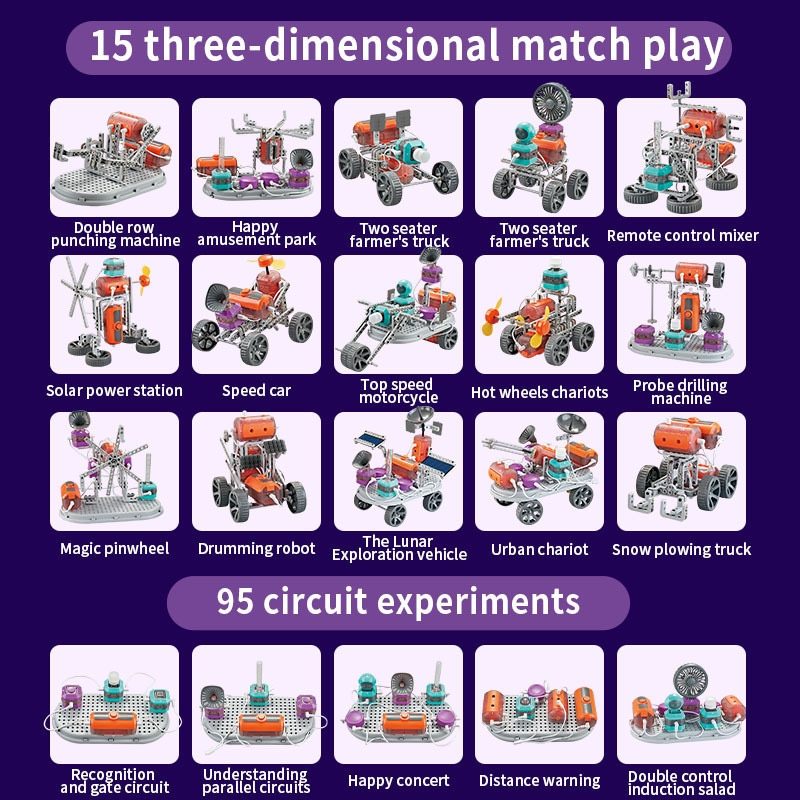 15 three-dimensional match play

Double row punching machine

Happy amusement park

Two seater farmer's truck

Two seater farmer's truck

Remote control mixer

Solar power station

Speed car

Top speed motorcycle

Hot wheels chariots

Probe drilling machine

Magic pinwheel

Drumming robot

The Lunar Exploration vehicle

Urban chariot

Snow plowing truck

95 circuit experiments

Recognition and gate circuit

Understanding parallel circuits

Happy concert

Distance warning

Double control induction salad