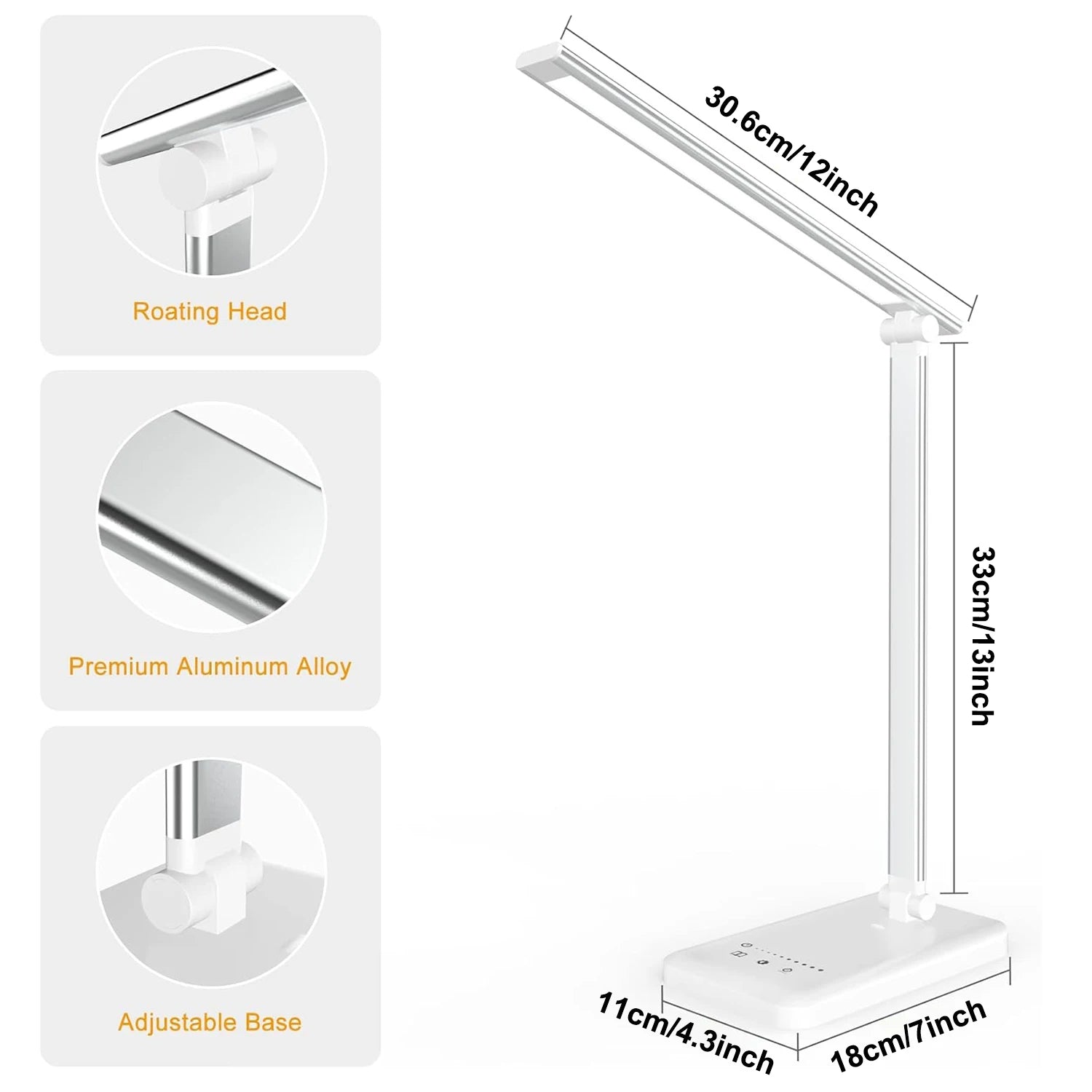 Roating Head

Premium Aluminum Alloy

Adjustable Base

30.6cm/12inch

33cm/13inch

11cm/4.3inch

18cm/7inch