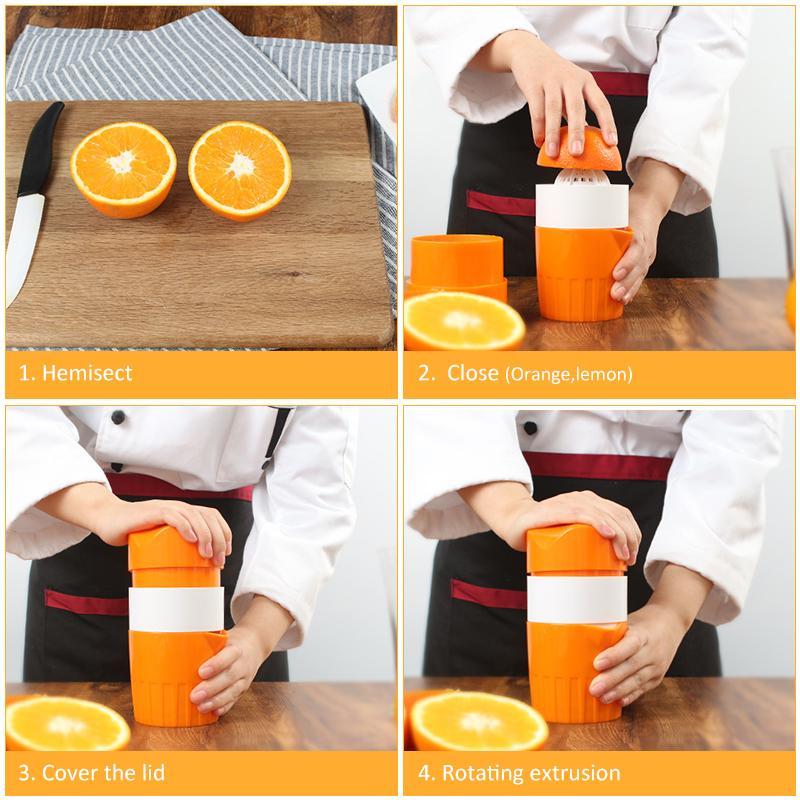 1. Hemisect

2. Close (Orange,lemon)

3. Cover the lid

4. Rotating extrusion